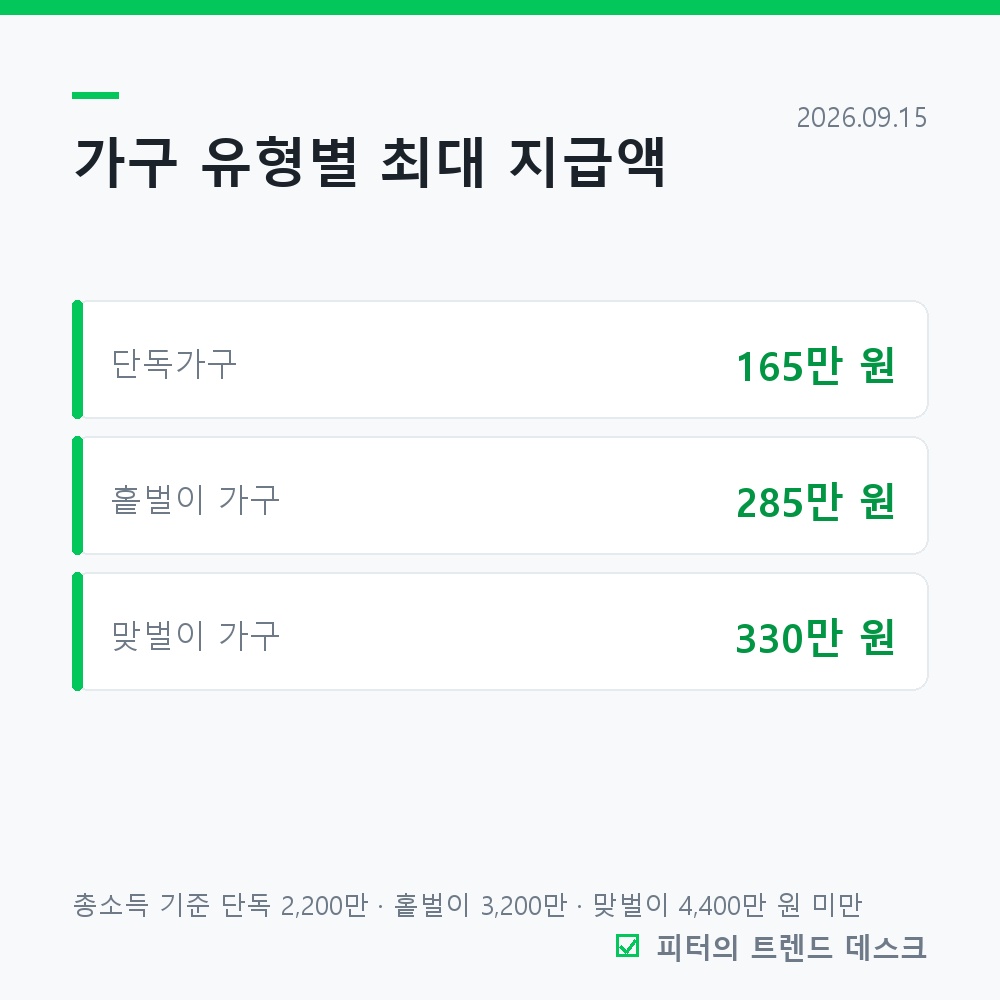 2026.09.15

가구 유형별 최대 지급액

단독가구 165만 원

홑벌이 가구 285만 원

맞벌이 가구 330만 원

총소득 기준 단독 2,200만 · 홑벌이 3,200만 · 맞벌이 4,400만 원 미만

피터의 트렌드 데스크